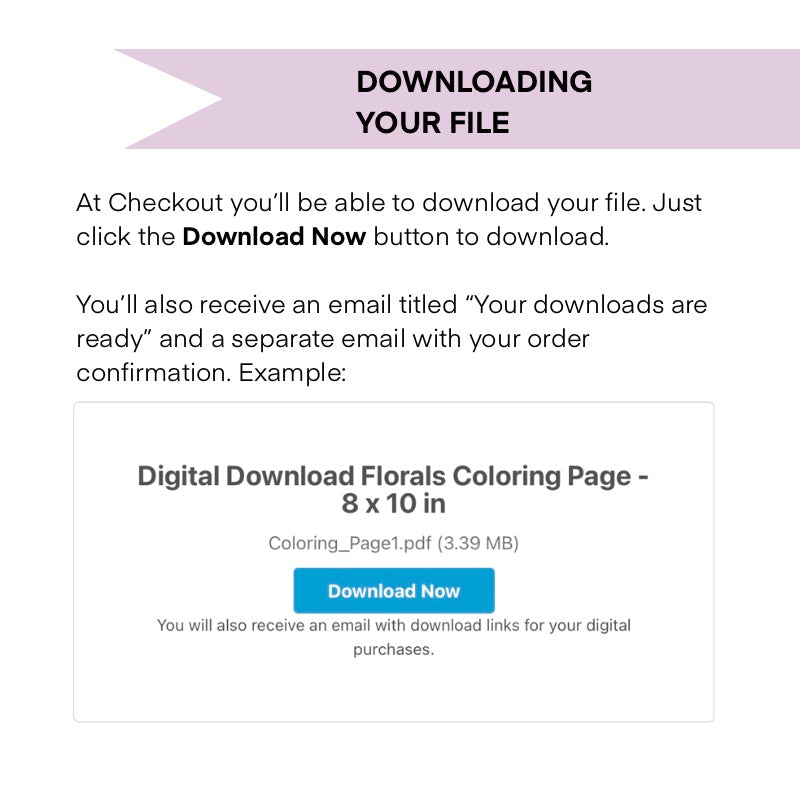 DOWNLOADING
YOUR FILE

At Checkout you'll be able to download your file. Just click the Download Now button to download.

You'll also receive an email titled "Your downloads are ready" and a separate email with your order confirmation. Example:

Digital Download Florals Coloring Page - 8 x 10 in

Coloring_Page1.pdf (3.39 MB)

Download Now

You will also receive an email with download links for your digital purchases.